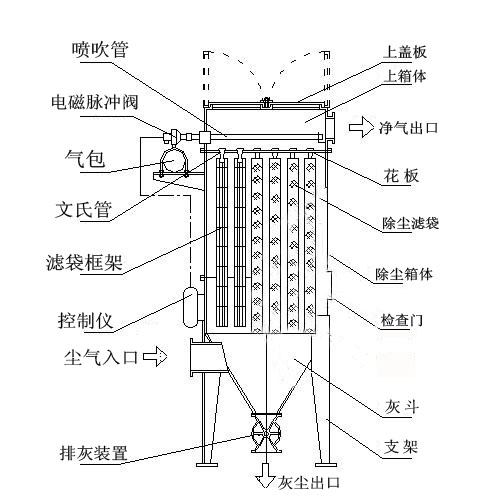 喷吹管
电磁脉冲阀
气包
文氏管
滤袋框架
控制仪
尘气入口
排灰装置
上盖板
上箱体
净气出口
花 板
除尘滤袋
除尘箱体
检查门
灰 斗
支 架
灰尘出口